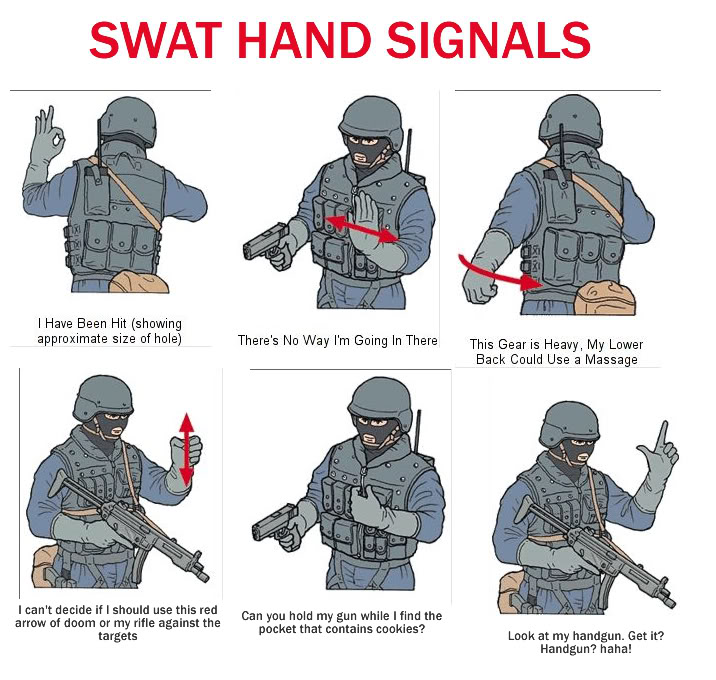 SWAT HAND SIGNALS

I Have Been Hit (showing approximate size of hole)

There's No Way I'm Going In There

This Gear is Heavy, My Lower Back Could Use a Massage

I can't decide if I should use this red arrow of doom or my rifle against the targets

Can you hold my gun while I find the pocket that contains cookies?

Look at my handgun. Get it? Handgun? haha!